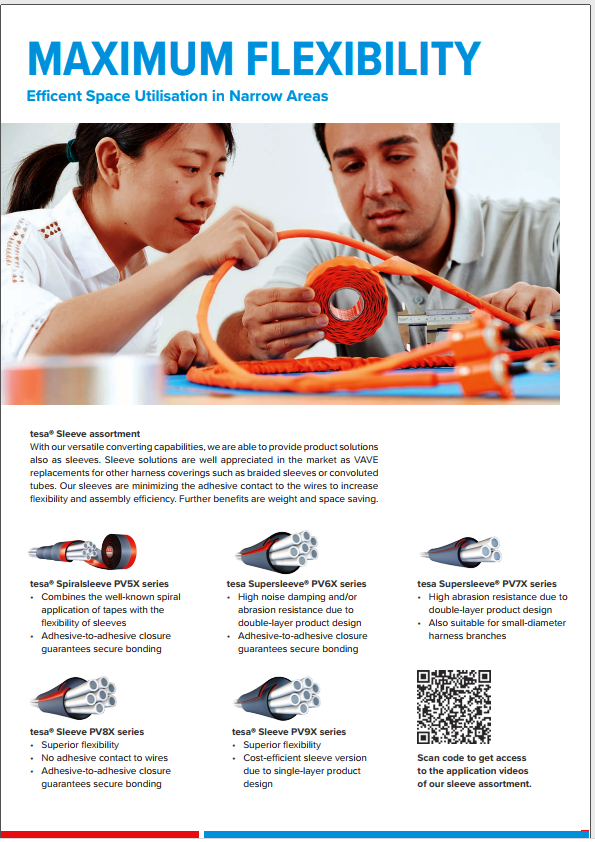 MAXIMUM FLEXIBILITY

Efficent Space Utilisation in Narrow Areas

tesa® Sleeve assortment
With our versatile converting capabilities, we are able to provide product solutions also as sleeves. Sleeve solutions are well appreciated in the market as VAVE replacements for other harness coverings such as braided sleeves or convoluted tubes. Our sleeves are minimizing the adhesive contact to the wires to increase flexibility and assembly efficiency. Further benefits are weight and space saving.

tesa® Spiralsleeve PV5X series
• Combines the well-known spiral application of tapes with the flexibility of sleeves
• Adhesive-to-adhesive closure guarantees secure bonding

tesa Supersleeve® PV6X series
• High noise damping and/or abrasion resistance due to double-layer product design
• Adhesive-to-adhesive closure guarantees secure bonding

tesa Supersleeve® PV7X series
• High abrasion resistance due to double-layer product design
• Also suitable for small-diameter harness branches

tesa® Sleeve PV8X series
• Superior flexibility
• No adhesive contact to wires
• Adhesive-to-adhesive closure guarantees secure bonding

tesa® Sleeve PV9X series
• Superior flexibility
• Cost-efficient sleeve version due to single-layer product design

Scan code to get access to the application videos of our sleeve assortment.